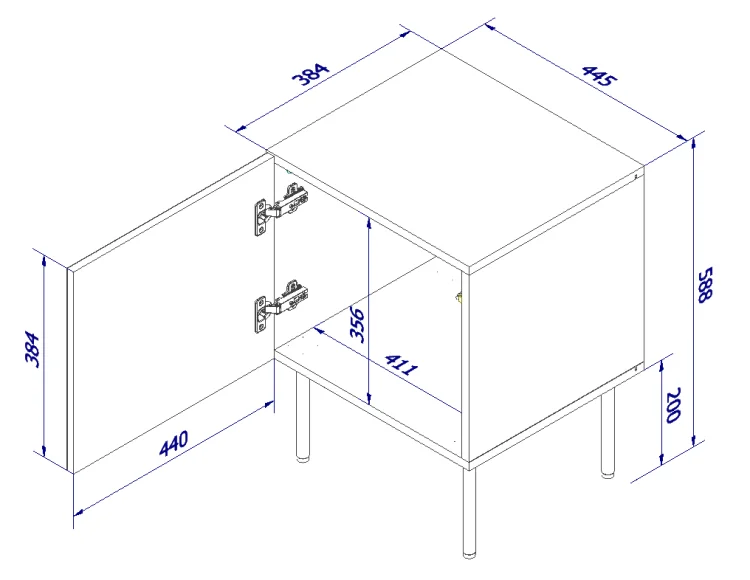 384
445
588
384
356
411
200
440