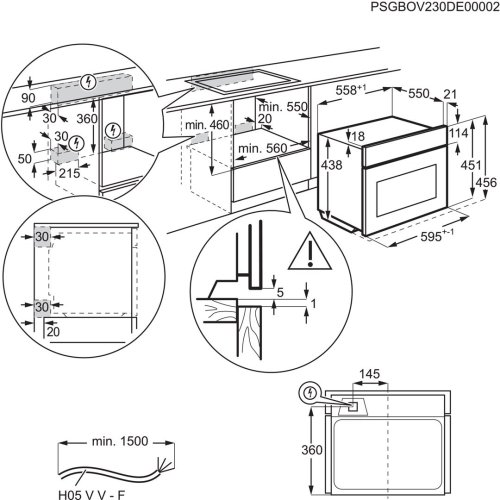 PSGBOV230DE00002

90
30
360
30
50
215

min. 460
min. 550
20
min. 560

$558^{+1}$
550
21
18
114
438
451
456
$595^{+-1}$

30
30
20

5
1

145
360

min. 1500
H05 V V - F